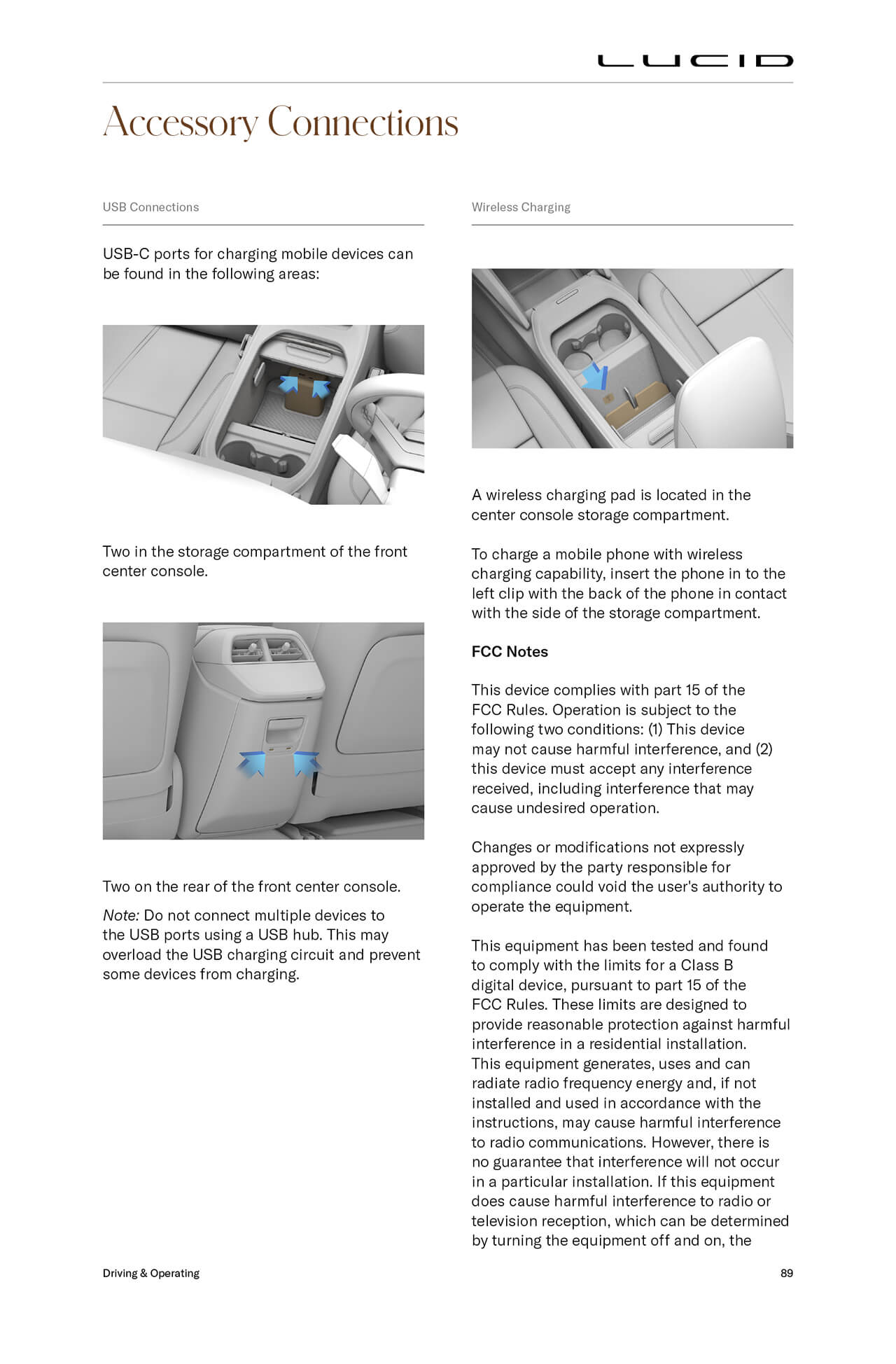 LUCID

Accessory Connections

USB Connections

USB-C ports for charging mobile devices can be found in the following areas:

Two in the storage compartment of the front center console.

Two on the rear of the front center console.

Note: Do not connect multiple devices to the USB ports using a USB hub. This may overload the USB charging circuit and prevent some devices from charging.

Wireless Charging

A wireless charging pad is located in the center console storage compartment.

To charge a mobile phone with wireless charging capability, insert the phone in to the left clip with the back of the phone in contact with the side of the storage compartment.

FCC Notes

This device complies with part 15 of the FCC Rules. Operation is subject to the following two conditions: (1) This device may not cause harmful interference, and (2) this device must accept any interference received, including interference that may cause undesired operation.

Changes or modifications not expressly approved by the party responsible for compliance could void the user's authority to operate the equipment.

This equipment has been tested and found to comply with the limits for a Class B digital device, pursuant to part 15 of the FCC Rules. These limits are designed to provide reasonable protection against harmful interference in a residential installation. This equipment generates, uses and can radiate radio frequency energy and, if not installed and used in accordance with the instructions, may cause harmful interference to radio communications. However, there is no guarantee that interference will not occur in a particular installation. If this equipment does cause harmful interference to radio or television reception, which can be determined by turning the equipment off and on, the

Driving & Operating

89